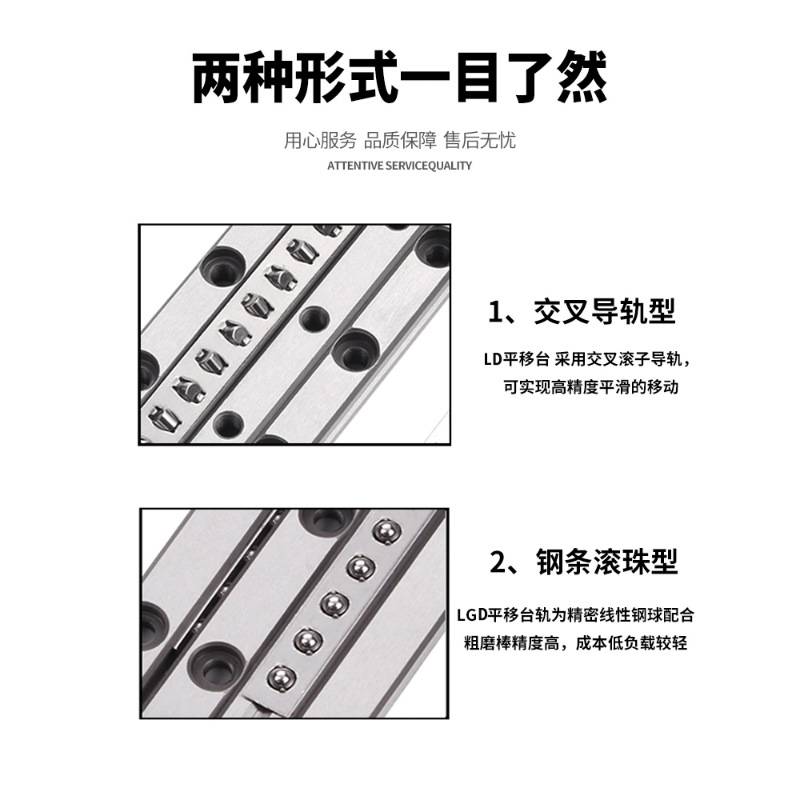 两种形式一目了然

用心服务 品质保障 售后无忧

ATTENTIVE SERVICEQUALITY

1、交叉导轨型

LD平移台 采用交叉滚子导轨，可实现高精度平滑的移动

2、钢条滚珠型

LGD平移台轨为精密线性钢球配合粗磨棒精度高，成本低负载较轻