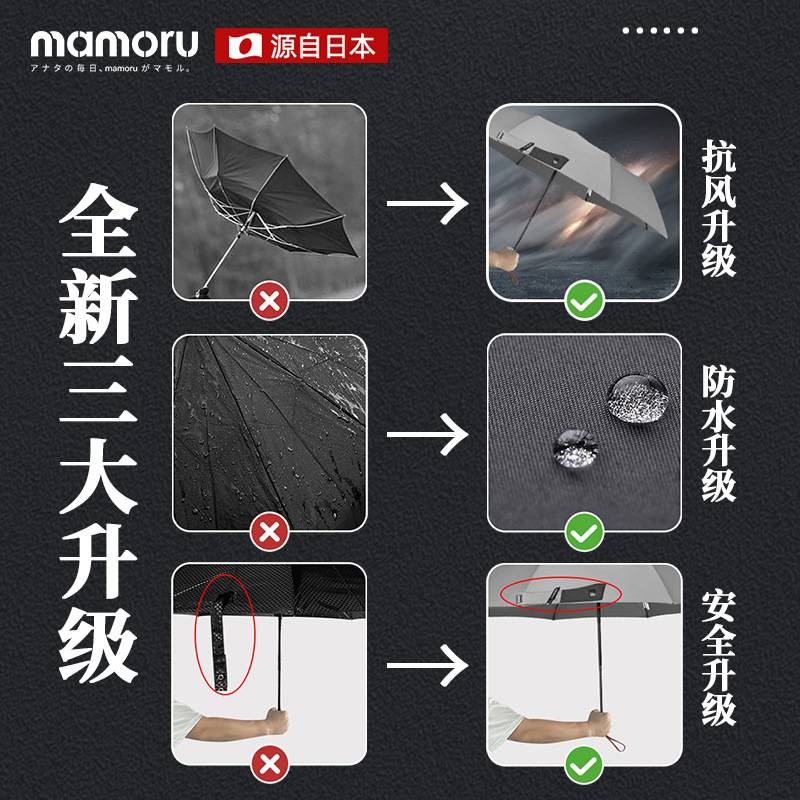 mamoru
アナタの毎日、mamoruがマモル。
源自日本

全新三大升级

抗风升级

防水升级

安全升级