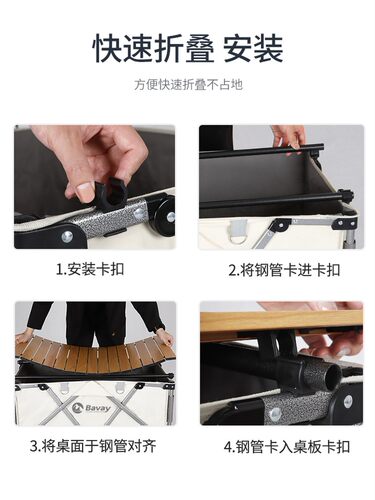 快速折叠 安装

方便快速折叠不占地

1.安装卡扣

2.将钢管卡进卡扣

Bavay

3.将桌面于钢管对齐

4.钢管卡入桌板卡扣