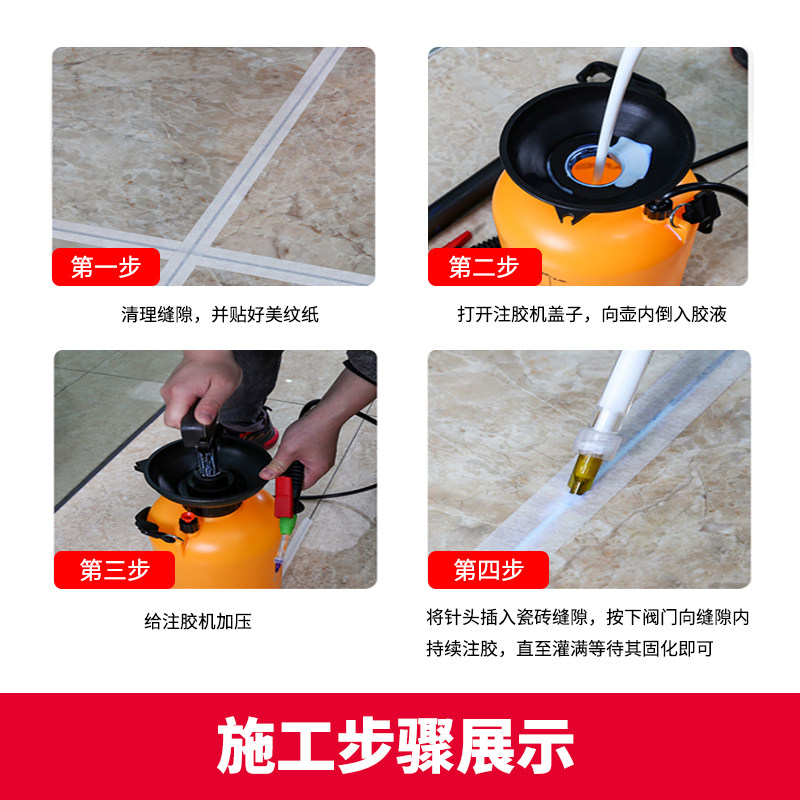 第一步

清理缝隙，并贴好美纹纸

第二步

打开注胶机盖子，向壶内倒入胶液

第三步

给注胶机加压

第四步

将针头插入瓷砖缝隙，按下阀门向缝隙内持续注胶，直至灌满等待其固化即可

施工步骤展示