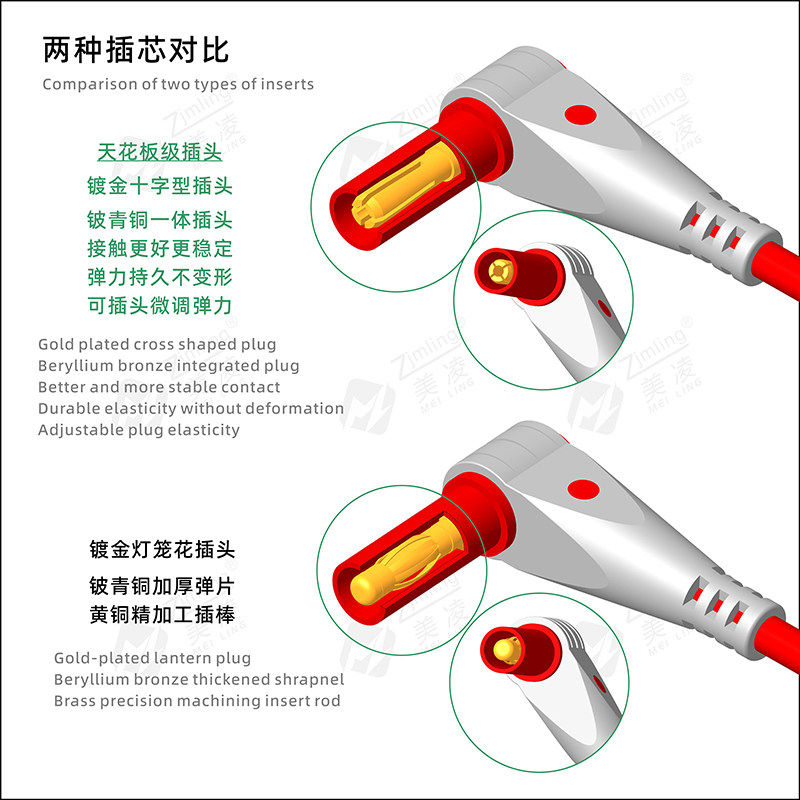 两种插芯对比

Comparison of two types of inserts

天花板级插头

镀金十字型插头

铍青铜一体插头

接触更好更稳定

弹力持久不变形

可插头微调弹力

Gold plated cross shaped plug
Beryllium bronze integrated plug
Better and more stable contact
Durable elasticity without deformation
Adjustable plug elasticity

镀金灯笼花插头

铍青铜加厚弹片

黄铜精加工插棒

Gold-plated lantern plug
Beryllium bronze thickened shrapnel
Brass precision machining insert rod

Zimling® 美凌 MEI LING