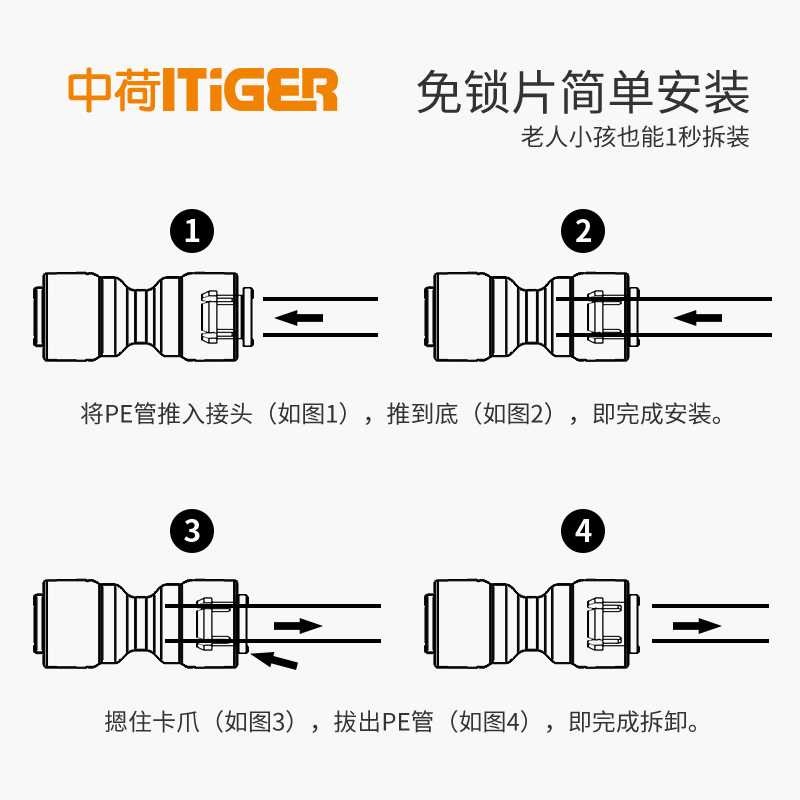 中荷ITiGER

免锁片简单安装

老人小孩也能1秒拆装

1

2

将PE管推入接头（如图1），推到底（如图2），即完成安装。

3

4

摁住卡爪（如图3），拔出PE管（如图4），即完成拆卸。