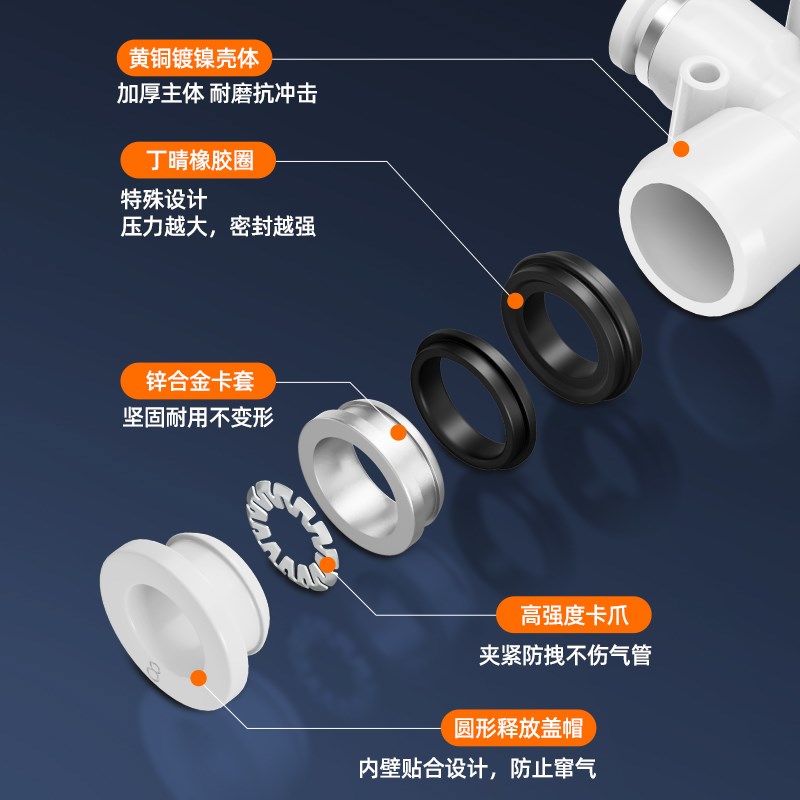 黄铜镀镍壳体
加厚主体 耐磨抗冲击

丁晴橡胶圈
特殊设计
压力越大，密封越强

锌合金卡套
坚固耐用不变形

高强度卡爪
夹紧防拽不伤气管

圆形释放盖帽
内壁贴合设计，防止窜气