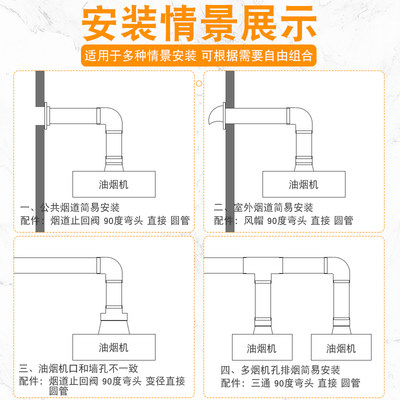 安装情景展示

适用于多种情景安装 可根据需要自由组合

油烟机

一、公共烟道简易安装
配件：烟道止回阀 90度弯头 直接 圆管

油烟机

二、室外烟道简易安装
配件：风帽 90度弯头 直接 圆管

油烟机

三、油烟机口和墙孔不一致
配件：烟道止回阀 90度弯头 变径直接 圆管

油烟机

油烟机

四、多烟机孔排烟简易安装
配件：三通 90度弯头 直接 圆管