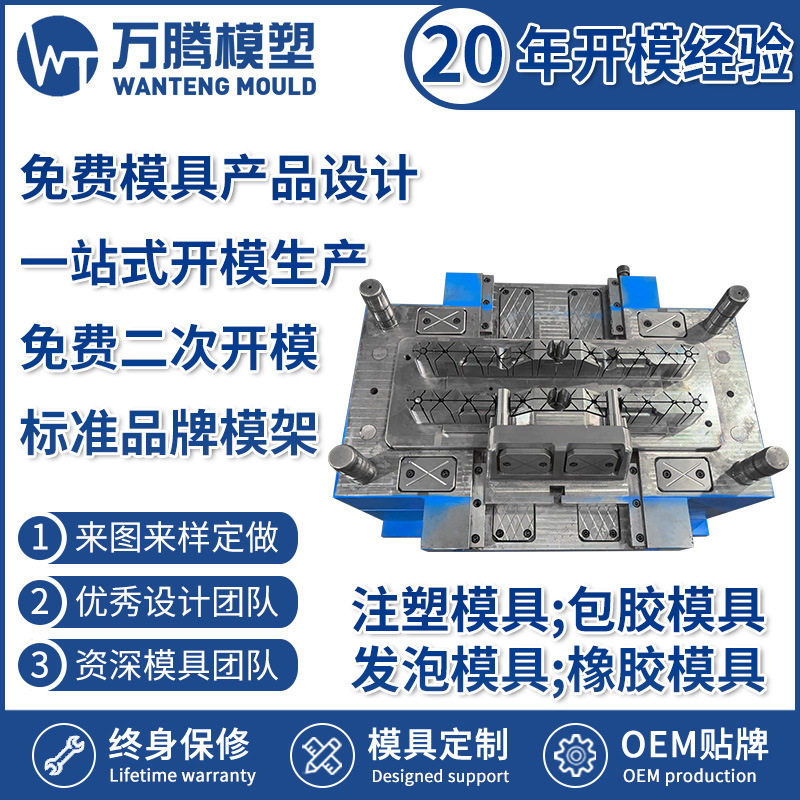 WT 万腾模塑
WANTENG MOULD

20 年开模经验

免费模具产品设计
一站式开模生产
免费二次开模
标准品牌模架

1 来图来样定做
2 优秀设计团队
3 资深模具团队

注塑模具;包胶模具
发泡模具;橡胶模具

终身保修
Lifetime warranty

模具定制
Designed support

OEM贴牌
OEM production