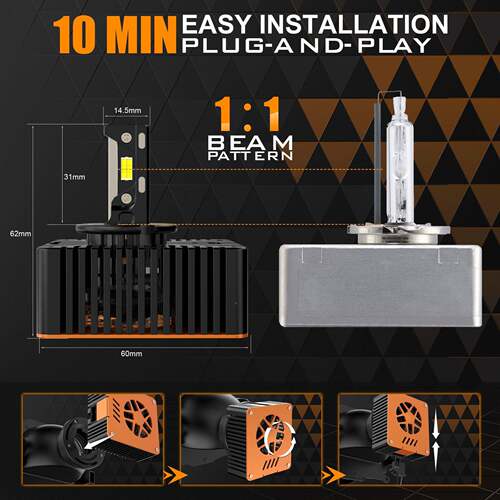 10 MIN EASY INSTALLATION
PLUG-AND-PLAY

1:1
BEAM
PATTERN

14.5mm
31mm
62mm
60mm