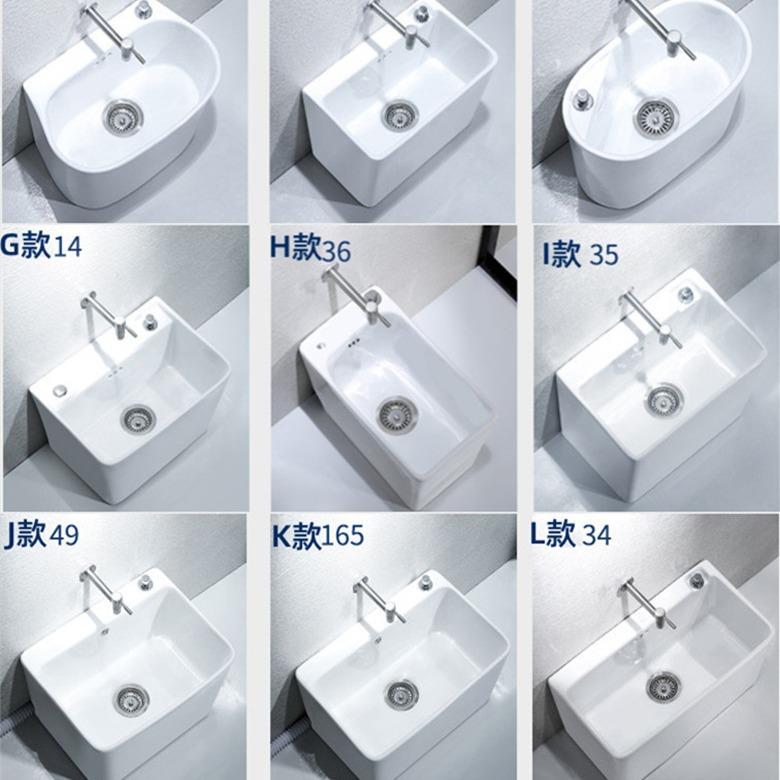 G款14

H款36

I款 35

J款49

K款165

L款 34