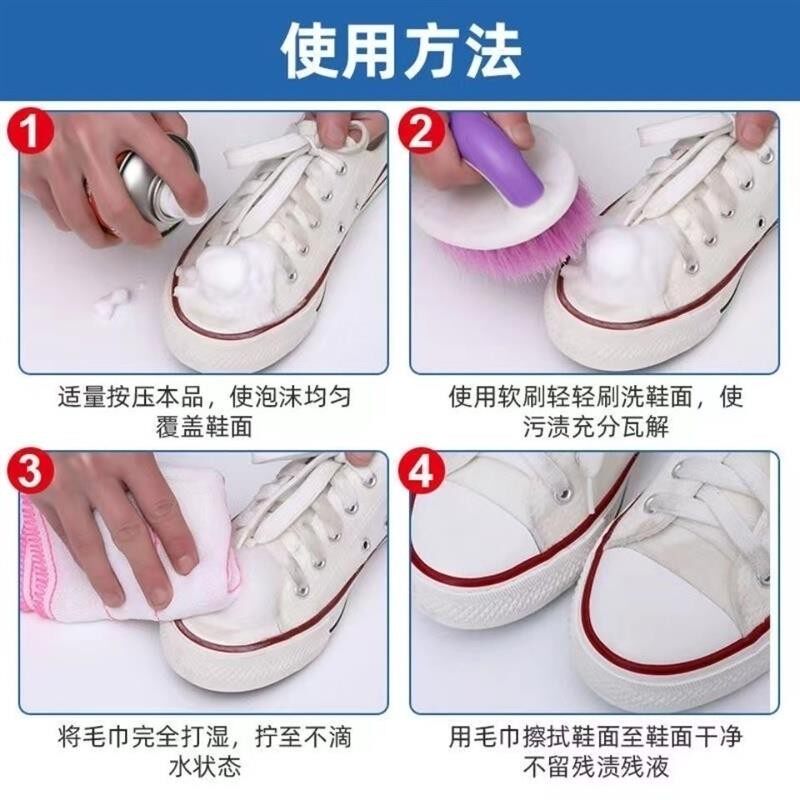 使用方法

1

适量按压本品，使泡沫均匀覆盖鞋面

2

使用软刷轻轻刷洗鞋面，使污渍充分瓦解

3

将毛巾完全打湿，拧至不滴水状态

4

用毛巾擦拭鞋面至鞋面干净不留残渍残液