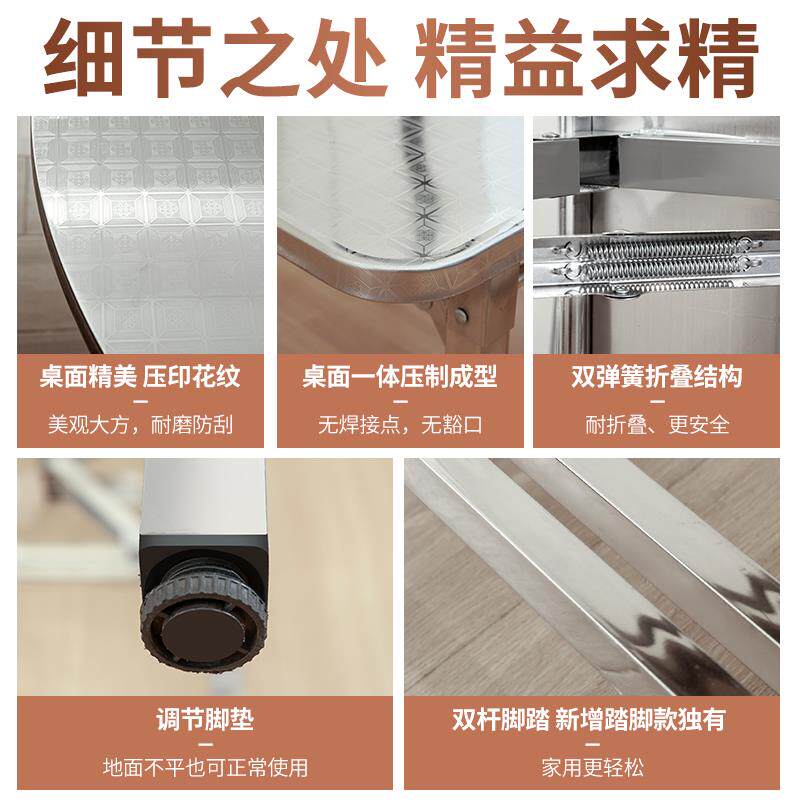 细节之处 精益求精

桌面精美 压印花纹
—
美观大方，耐磨防刮

桌面一体压制成型
—
无焊接点，无豁口

双弹簧折叠结构
—
耐折叠、更安全

调节脚垫
—
地面不平也可正常使用

双杆脚踏 新增踏脚款独有
—
家用更轻松