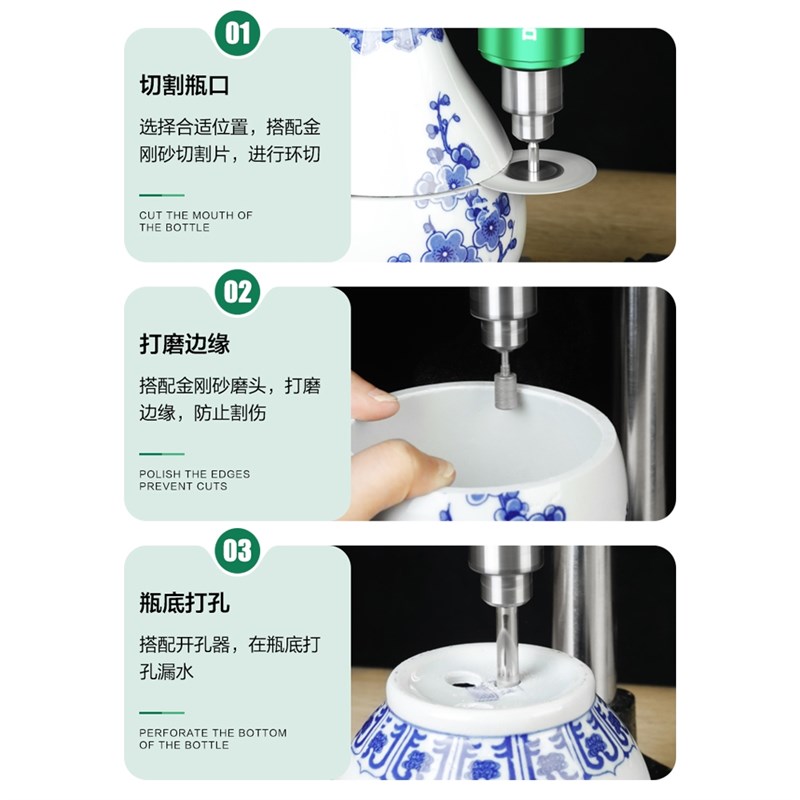 01

切割瓶口

选择合适位置，搭配金刚砂切割片，进行环切

CUT THE MOUTH OF THE BOTTLE

02

打磨边缘

搭配金刚砂磨头，打磨边缘，防止割伤

POLISH THE EDGES PREVENT CUTS

03

瓶底打孔

搭配开孔器，在瓶底打孔漏水

PERFORATE THE BOTTOM OF THE BOTTLE