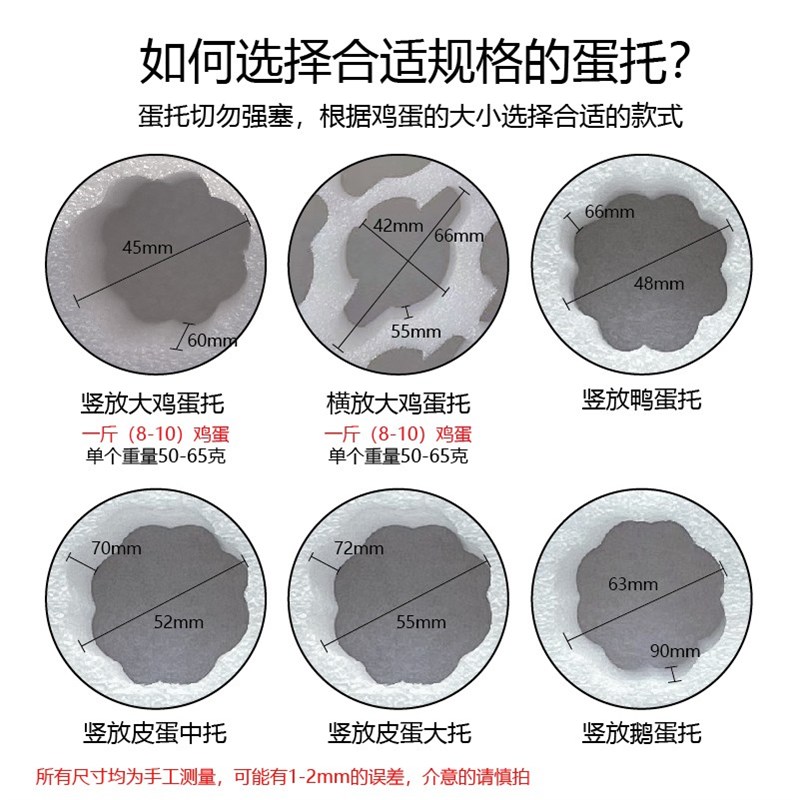 如何选择合适规格的蛋托?

蛋托切勿强塞，根据鸡蛋的大小选择合适的款式

45mm
60mm

竖放大鸡蛋托
一斤（8-10）鸡蛋
单个重量50-65克

42mm
66mm
55mm

横放大鸡蛋托
一斤（8-10）鸡蛋
单个重量50-65克

66mm
48mm

竖放鸭蛋托

70mm
52mm

竖放皮蛋中托

72mm
55mm

竖放皮蛋大托

63mm
90mm

竖放鹅蛋托

所有尺寸均为手工测量，可能有1-2mm的误差，介意的请慎拍