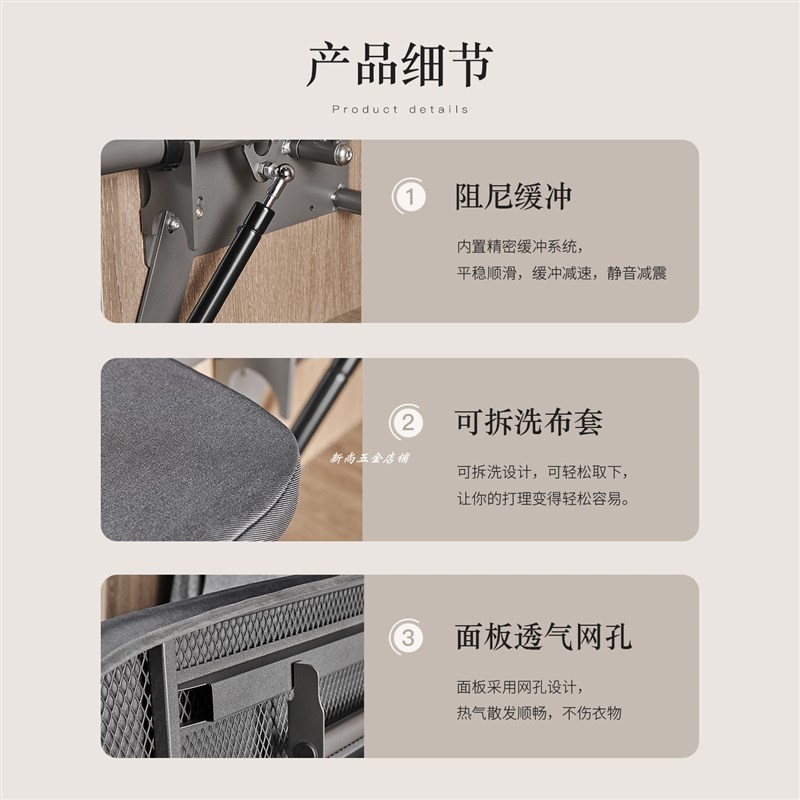 产品细节

Product details

1 阻尼缓冲

内置精密缓冲系统，
平稳顺滑，缓冲减速，静音减震

2 可拆洗布套

新尚五金店铺

可拆洗设计，可轻松取下，
让你的打理变得轻松容易。

3 面板透气网孔

面板采用网孔设计，
热气散发顺畅，不伤衣物