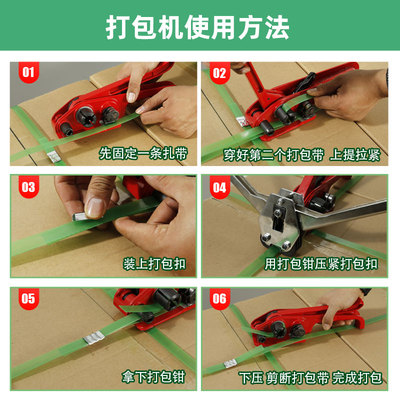 打包机使用方法

01
先固定一条扎带

02
穿好第二个打包带 上提拉紧

03
装上打包扣

04
用打包钳压紧打包扣

05
拿下打包钳

06
下压 剪断打包带 完成打包