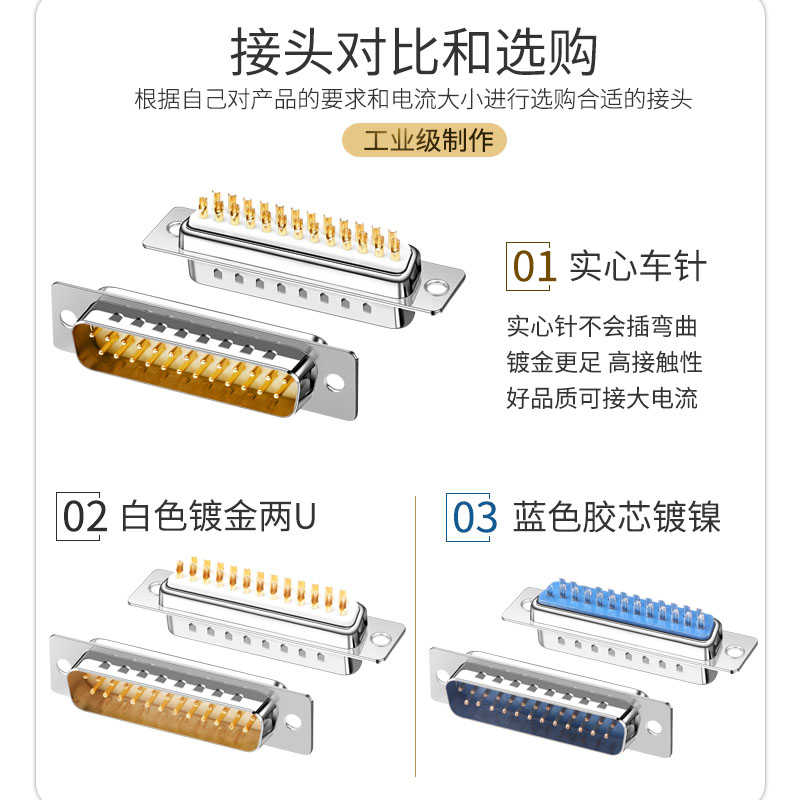 接头对比和选购

根据自己对产品的要求和电流大小进行选购合适的接头

工业级制作

01 实心车针

实心针不会插弯曲
镀金更足 高接触性
好品质可接大电流

02 白色镀金两U

03 蓝色胶芯镀镍