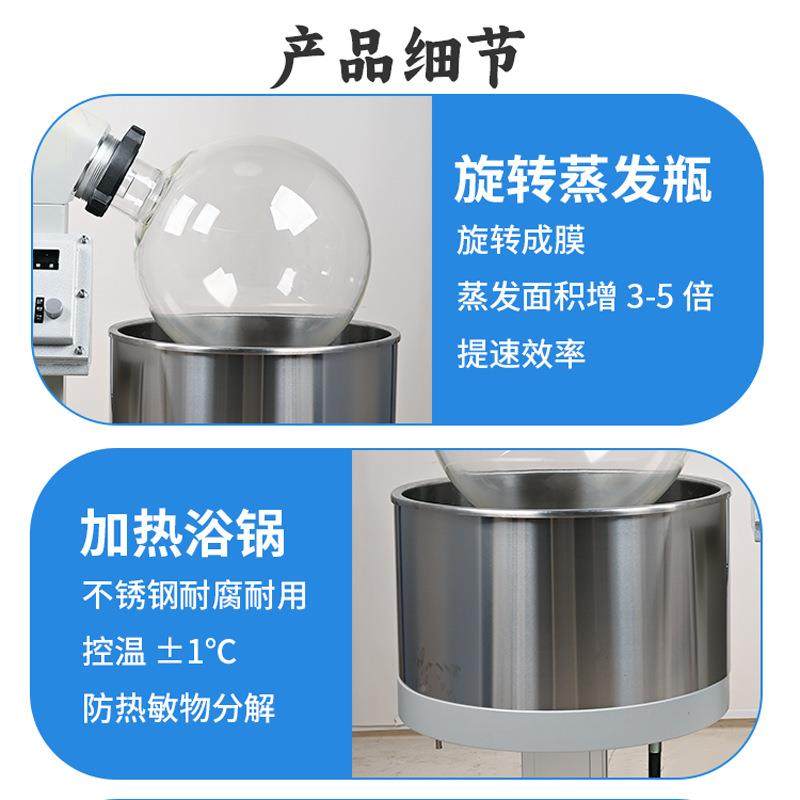 产品细节

旋转蒸发瓶

旋转成膜

蒸发面积增 3-5 倍

提速效率

加热浴锅

不锈钢耐腐耐用

控温 ±1°C

防热敏物分解