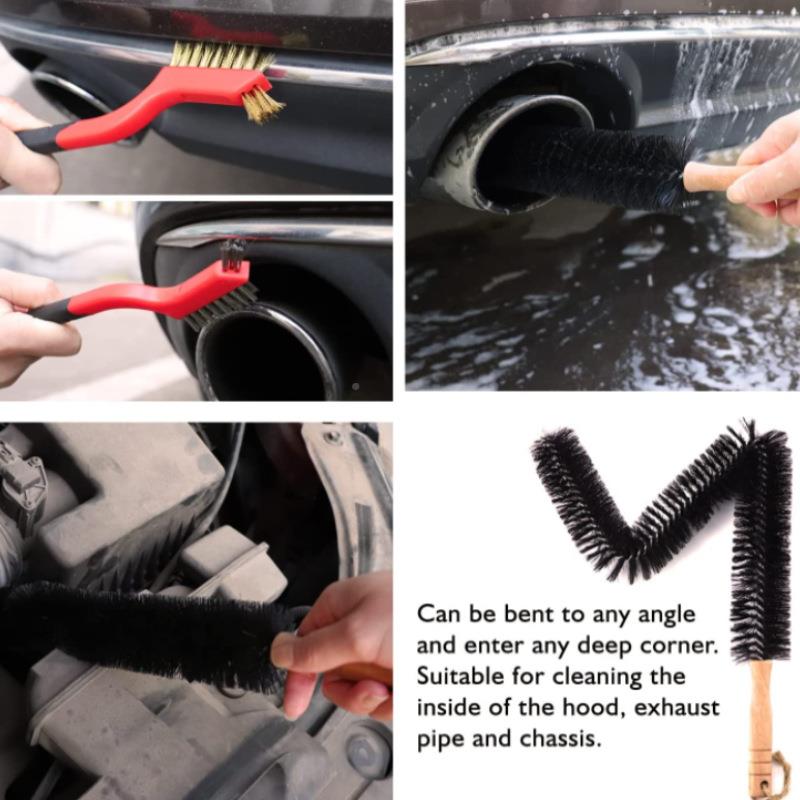 Can be bent to any angle and enter any deep corner. Suitable for cleaning the inside of the hood, exhaust pipe and chassis.