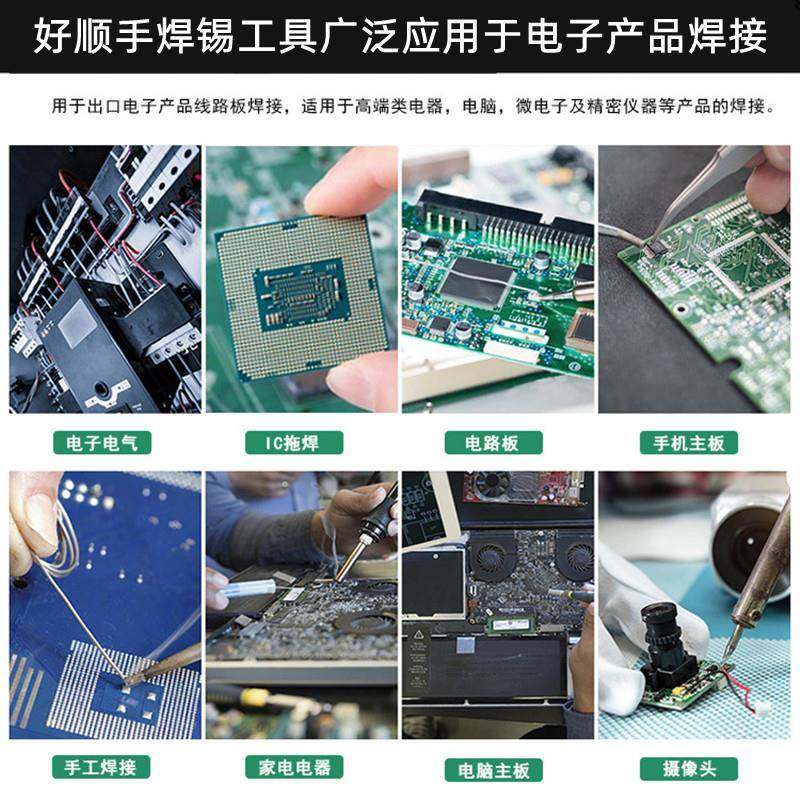 好顺手焊锡工具广泛应用于电子产品焊接

用于出口电子产品线路板焊接，适用于高端类电器，电脑，微电子及精密仪器等产品的焊接。

电子电气

IC拖焊

电路板

手机主板

手工焊接

家电电器

电脑主板

摄像头