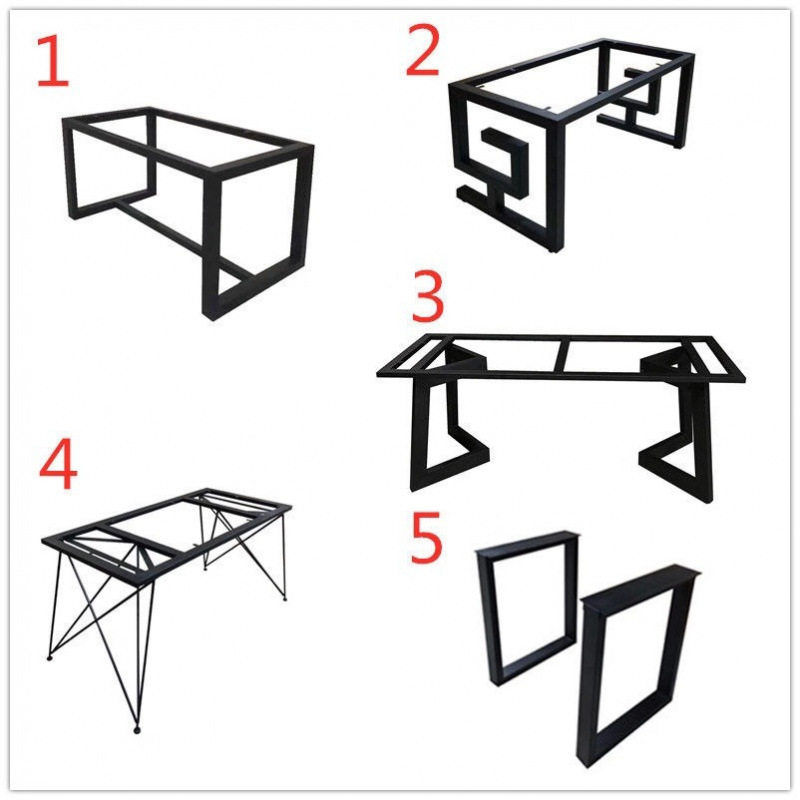 1

2

3

4

5