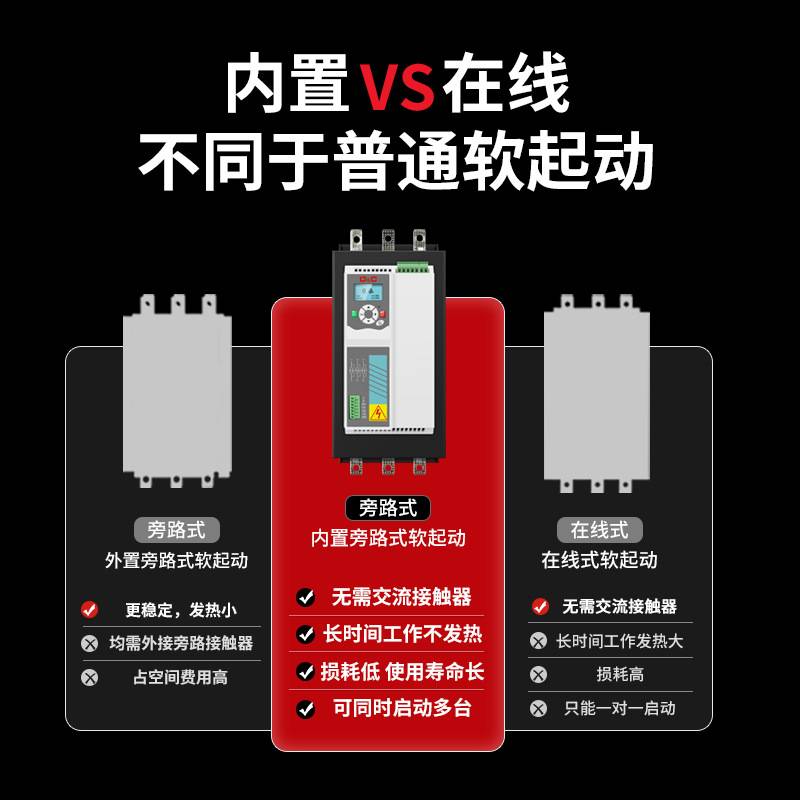 内置VS在线
不同于普通软起动

旁路式
外置旁路式软起动

更稳定，发热小
均需外接旁路接触器
占空间费用高

旁路式
内置旁路式软起动

无需交流接触器
长时间工作不发热
损耗低 使用寿命长
可同时启动多台

在线式
在线式软起动

无需交流接触器
长时间工作发热大
损耗高
只能一对一启动