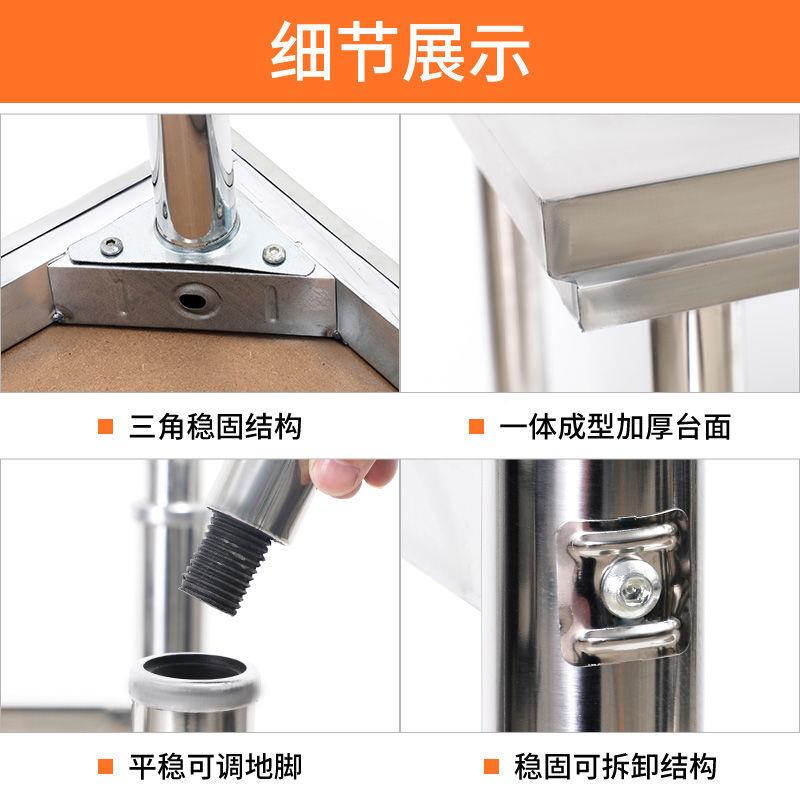 细节展示

三角稳固结构

一体成型加厚台面

平稳可调地脚

稳固可拆卸结构