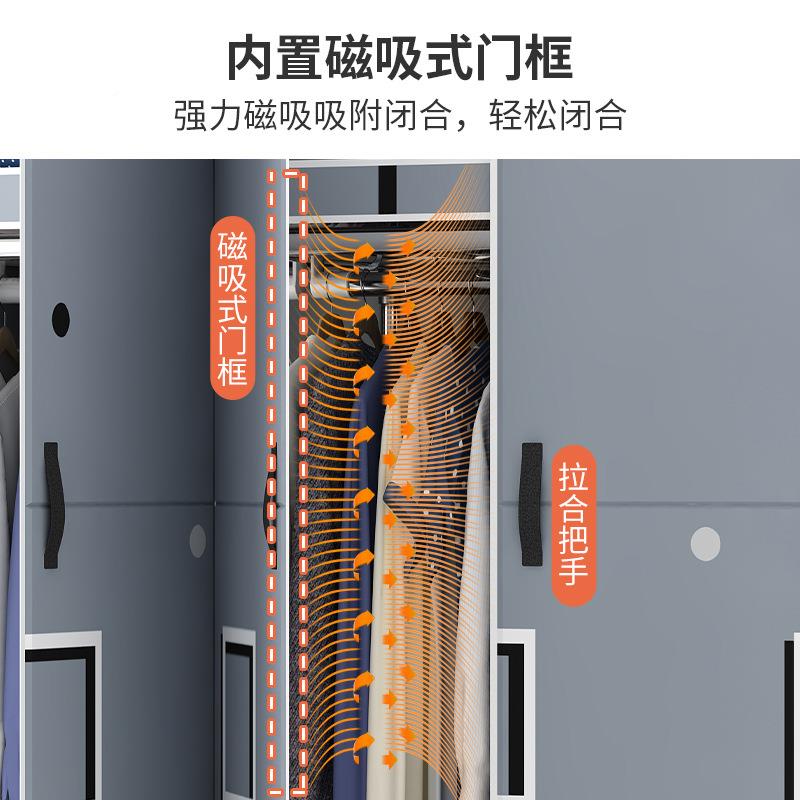 内置磁吸式门框

强力磁吸吸附闭合，轻松闭合

磁吸式门框

拉合把手