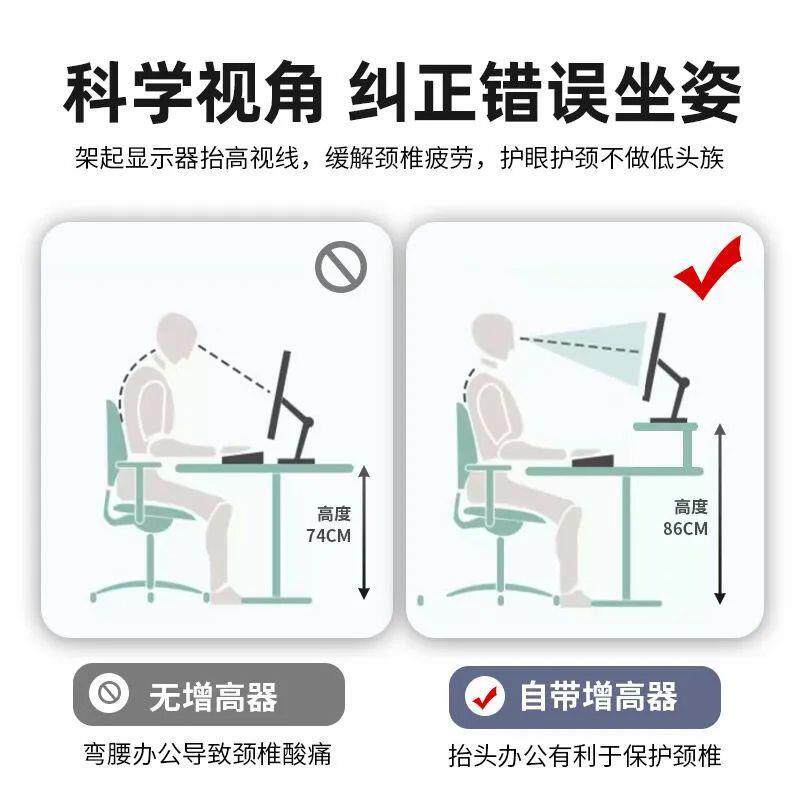 科学视角 纠正错误坐姿

架起显示器抬高视线，缓解颈椎疲劳，护眼护颈不做低头族

高度
74CM

高度
86CM

无增高器

弯腰办公导致颈椎酸痛

自带增高器

抬头办公有利于保护颈椎