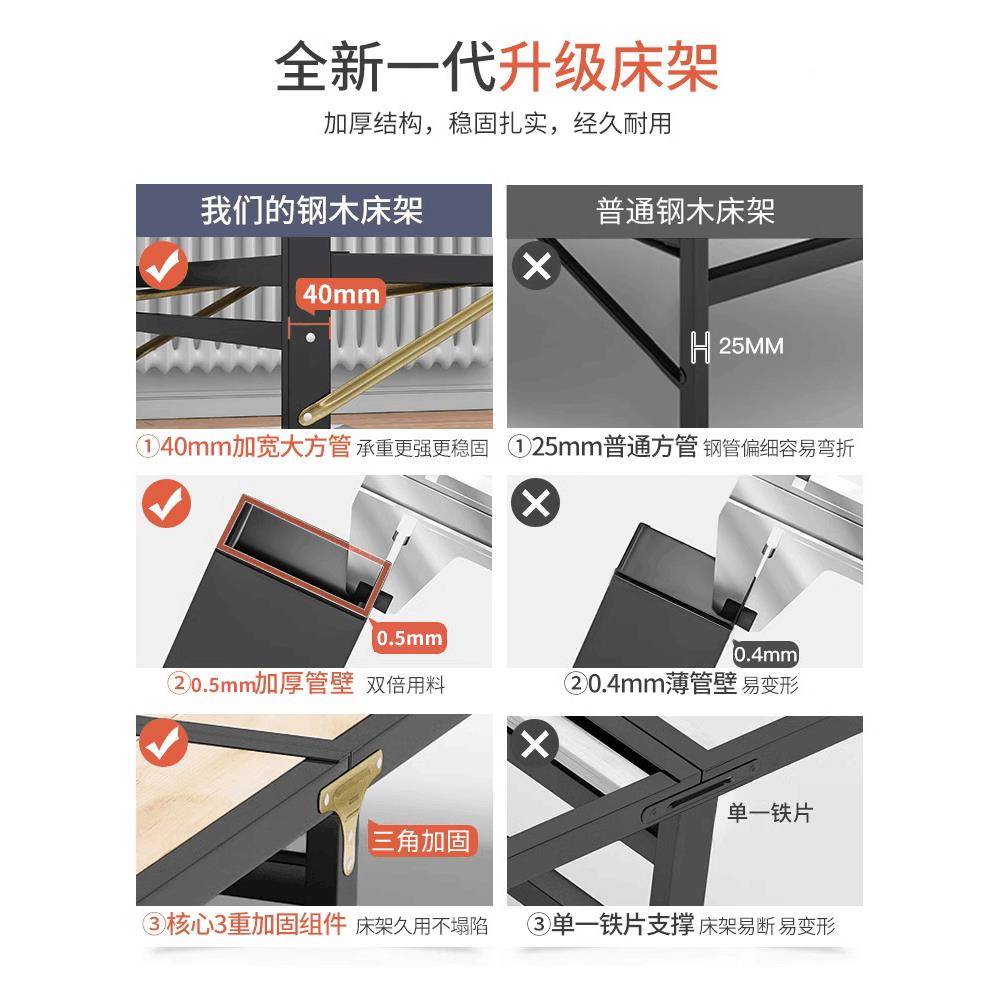 全新一代升级床架

加厚结构，稳固扎实，经久耐用

我们的钢木床架

40mm

①40mm加宽大方管 承重更强更稳固

0.5mm

②0.5mm加厚管壁 双倍用料

三角加固

③核心3重加固组件 床架久用不塌陷

普通钢木床架

25MM

①25mm普通方管 钢管偏细容易弯折

0.4mm

②0.4mm薄管壁 易变形

单一铁片

③单一铁片支撑 床架易断 易变形