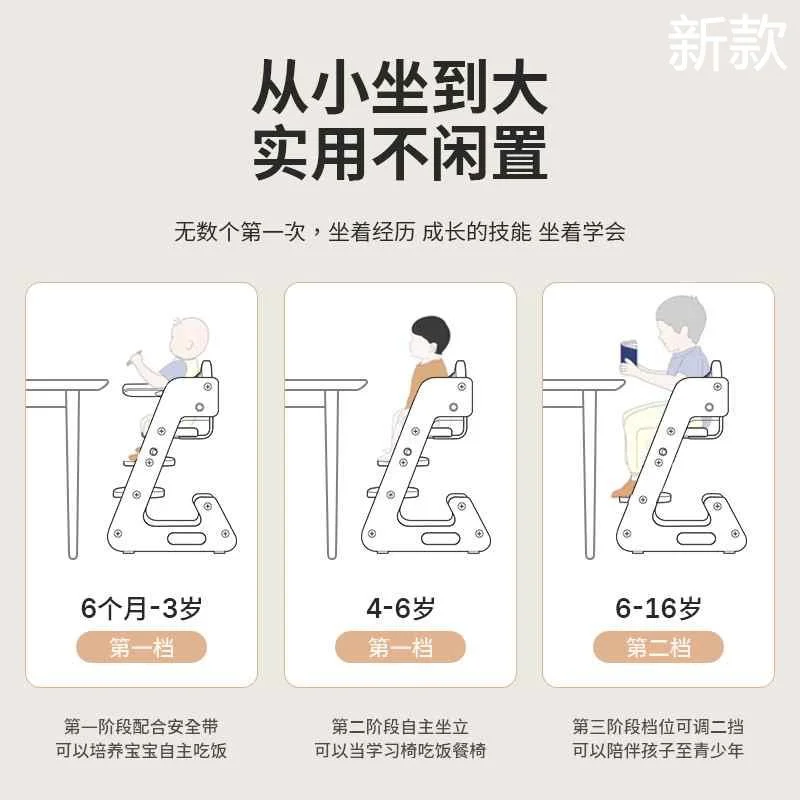 新款

从小坐到大
实用不闲置

无数个第一次，坐着经历 成长的技能 坐着学会

6个月-3岁
第一档

第一阶段配合安全带
可以培养宝宝自主吃饭

4-6岁
第一档

第二阶段自主坐立
可以当学习椅吃饭餐椅

6-16岁
第二档

第三阶段档位可调二挡
可以陪伴孩子至青少年