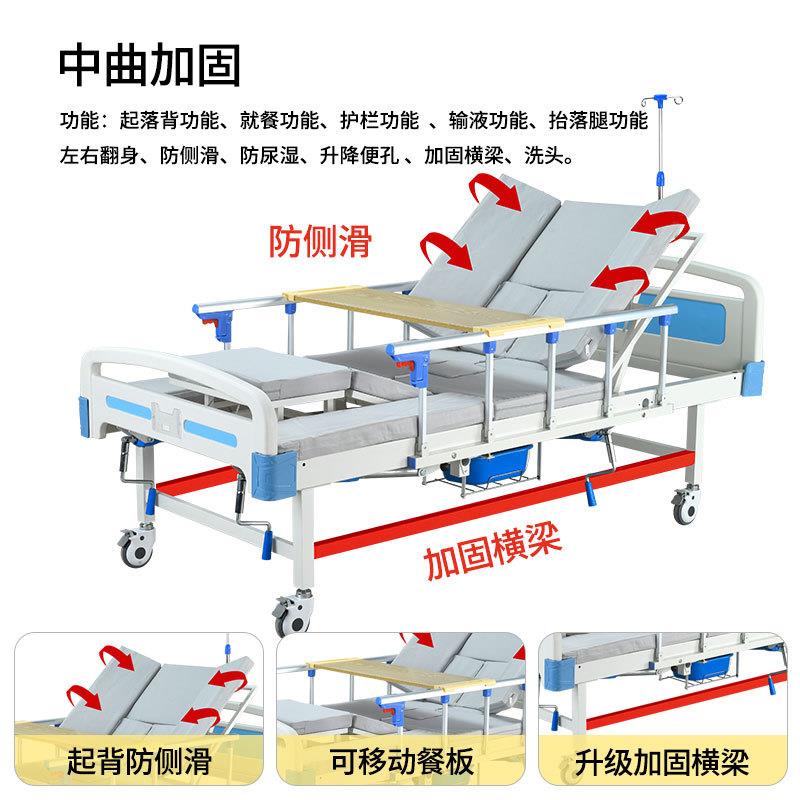 中曲加固

功能：起落背功能、就餐功能、护栏功能 、输液功能、抬落腿功能 左右翻身、防侧滑、防尿湿、升降便孔 、加固横梁、洗头。

防侧滑

加固横梁

起背防侧滑

可移动餐板

升级加固横梁