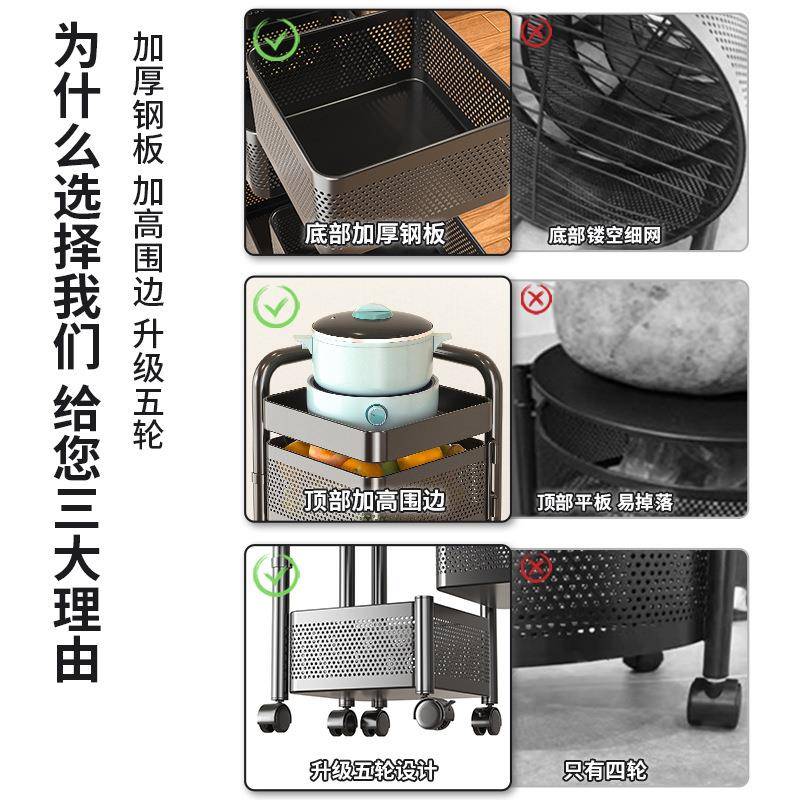 为什么选择我们 给您三大理由

加厚钢板 加高围边 升级五轮

底部加厚钢板

底部镂空细网

顶部加高围边

顶部平板 易掉落

升级五轮设计

只有四轮