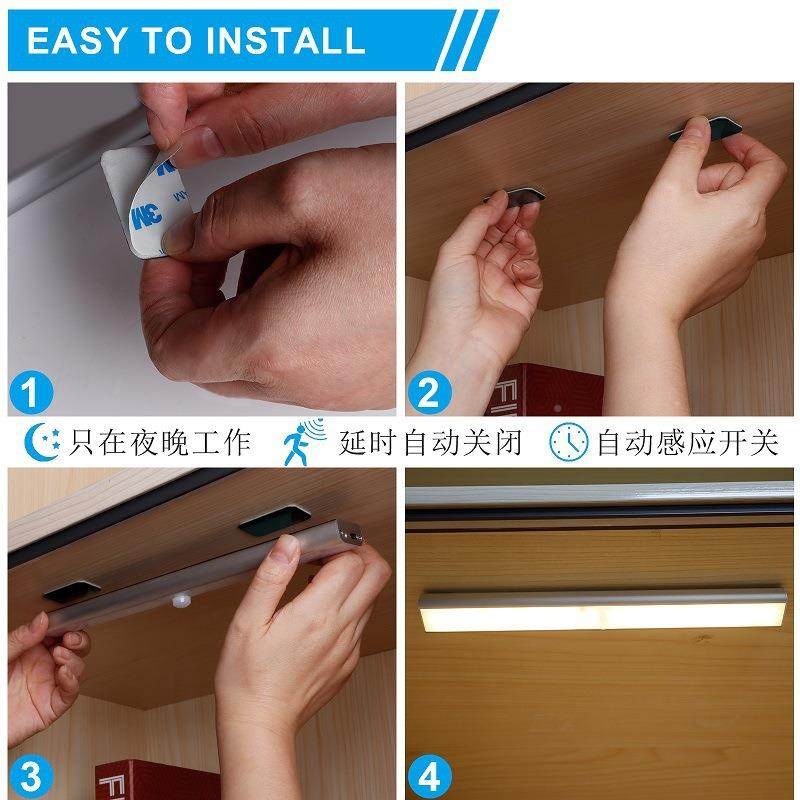 EASY TO INSTALL

3M

1

2

只在夜晚工作 延时自动关闭 自动感应开关

3

4