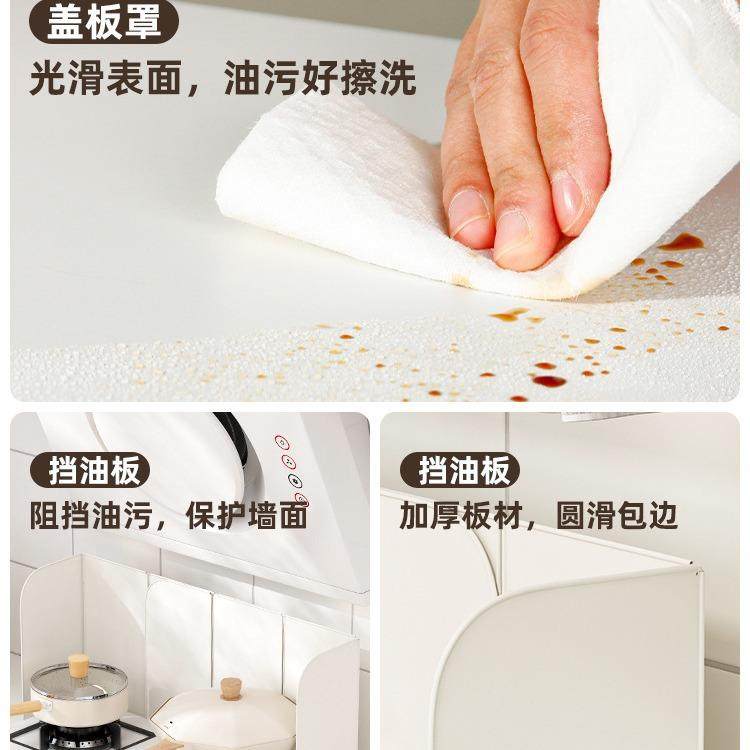 盖板罩
光滑表面，油污好擦洗

挡油板
阻挡油污，保护墙面

挡油板
加厚板材，圆滑包边