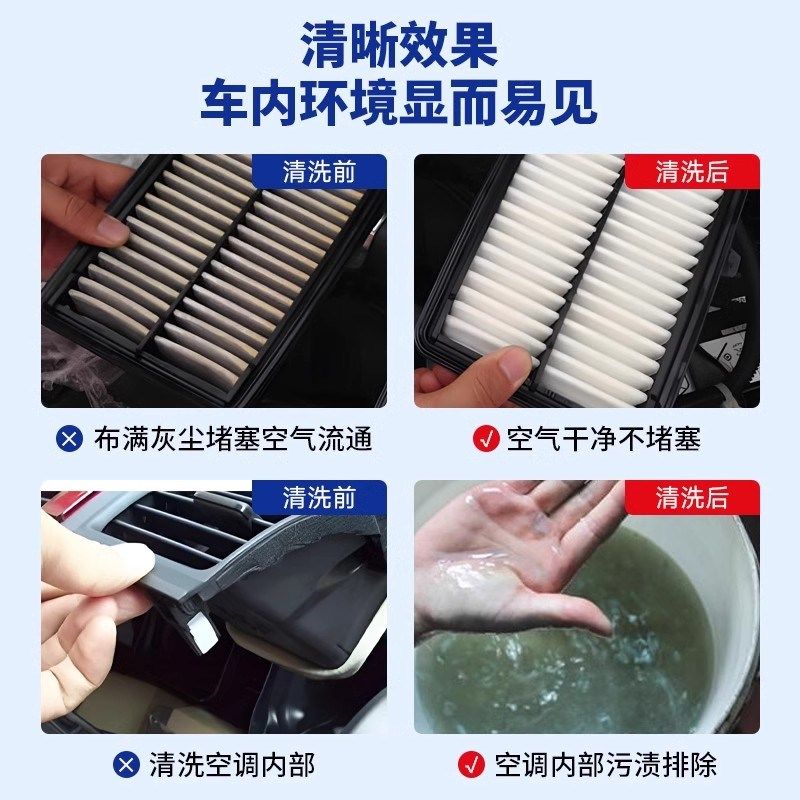 清晰效果
车内环境显而易见

清洗前

清洗后

布满灰尘堵塞空气流通

空气干净不堵塞

清洗前

清洗后

清洗空调内部

空调内部污渍排除