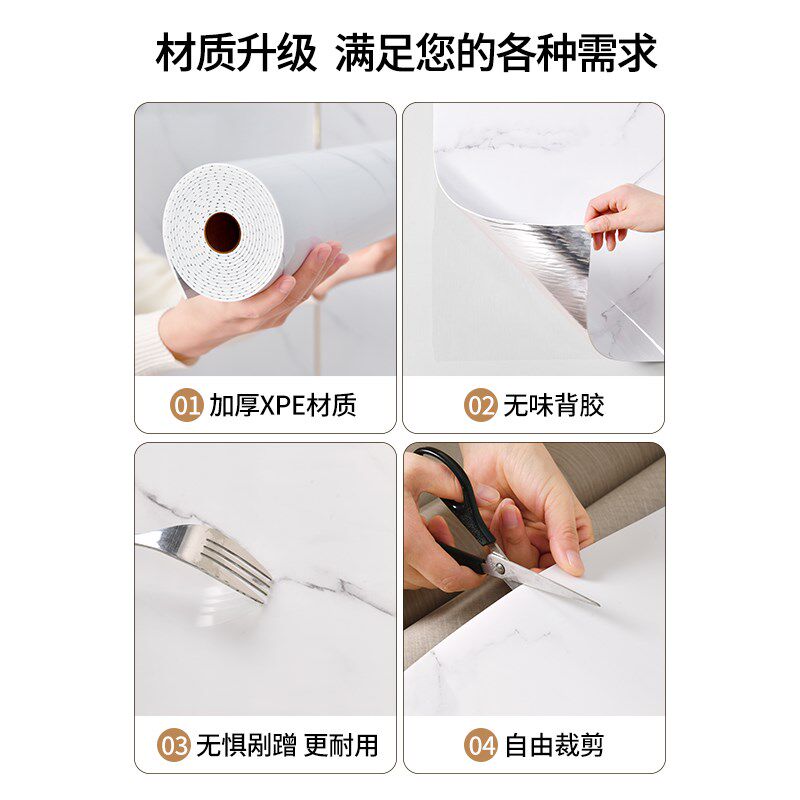 材质升级 满足您的各种需求

01 加厚XPE材质

02 无味背胶

03 无惧剐蹭 更耐用

04 自由裁剪