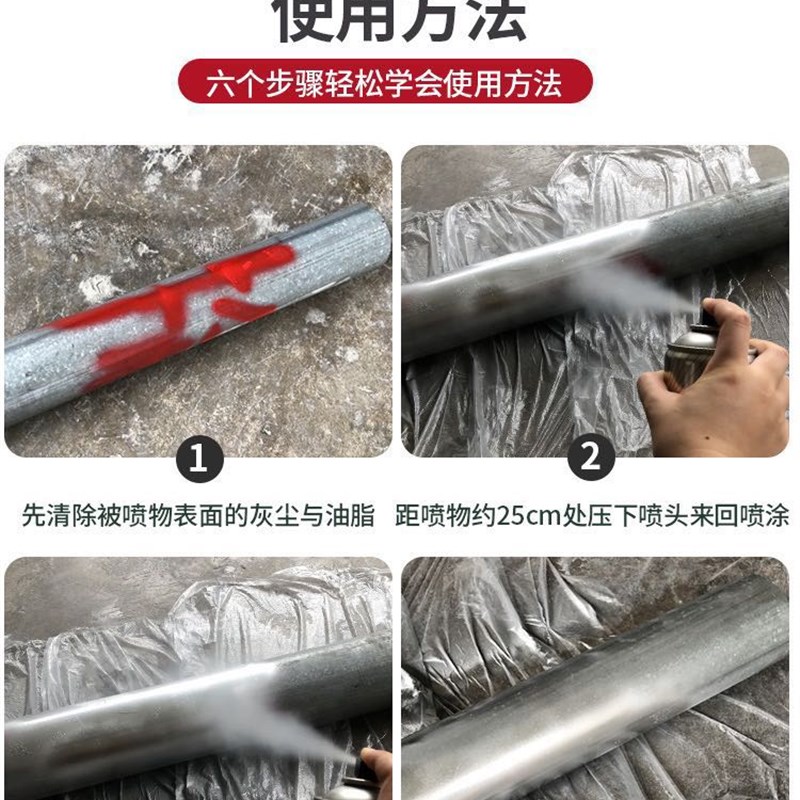 使用方法

六个步骤轻松学会使用方法

1

先清除被喷物表面的灰尘与油脂

2

距喷物约25cm处压下喷头来回喷涂