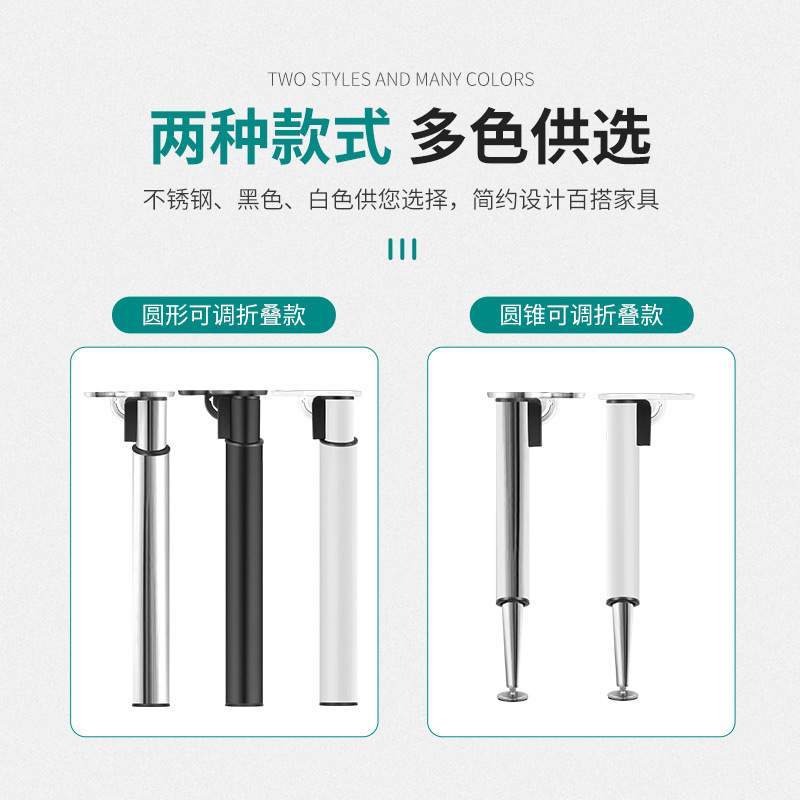 TWO STYLES AND MANY COLORS

两种款式 多色供选

不锈钢、黑色、白色供您选择，简约设计百搭家具

圆形可调折叠款

圆锥可调折叠款