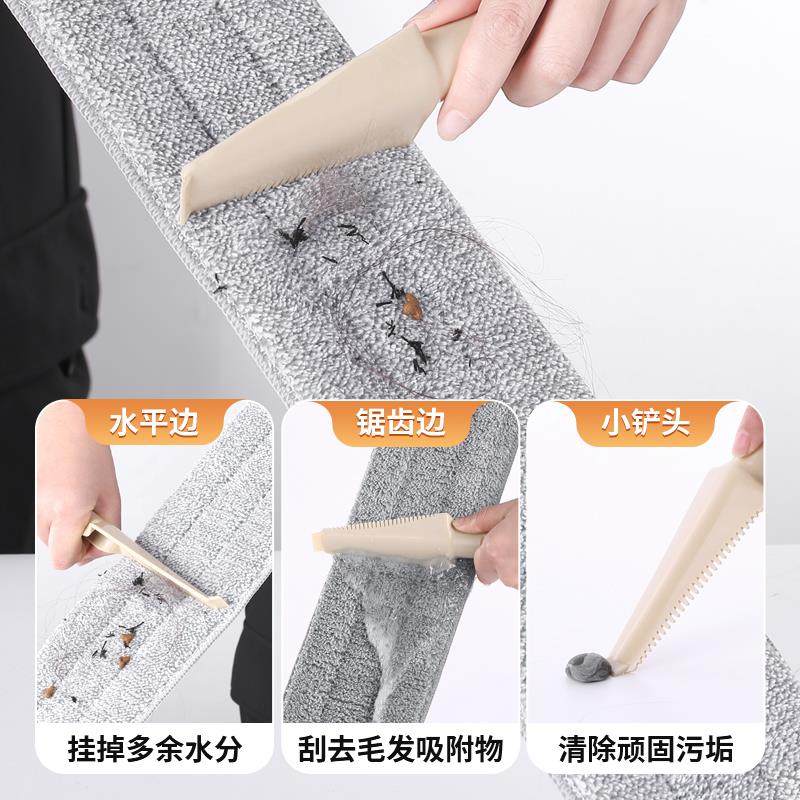 水平边

挂掉多余水分

锯齿边

刮去毛发吸附物

小铲头

清除顽固污垢