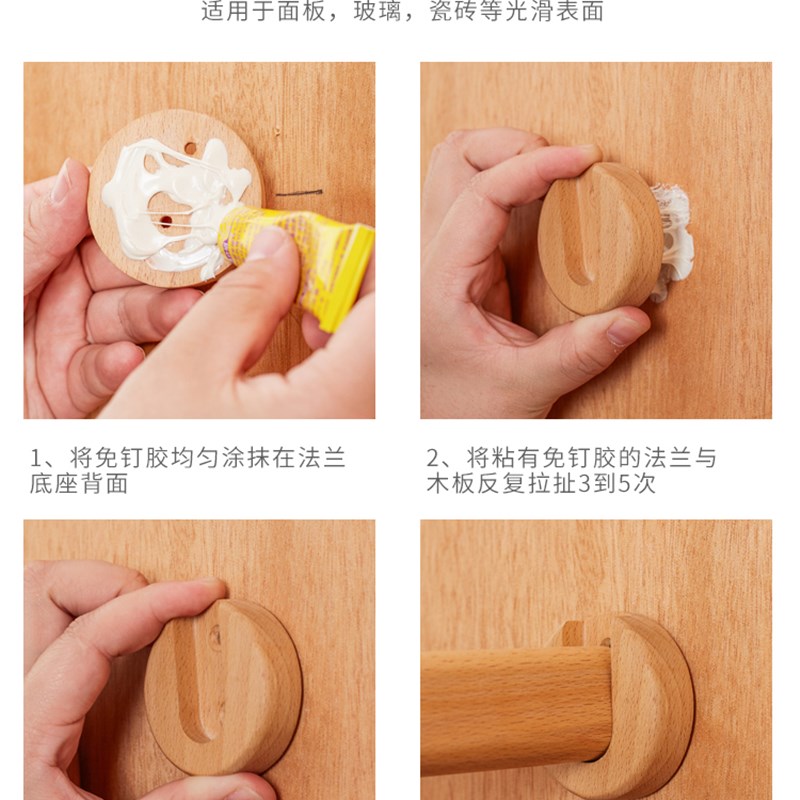 适用于面板，玻璃，瓷砖等光滑表面

1、将免钉胶均匀涂抹在法兰底座背面

2、将粘有免钉胶的法兰与木板反复拉扯3到5次