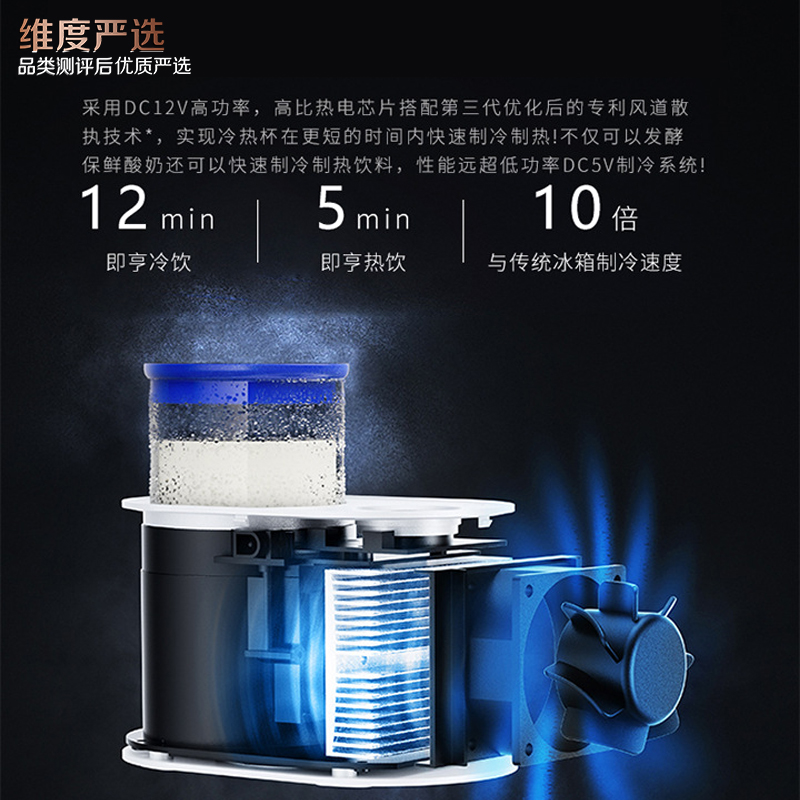 维度严选
品类测评后优质严选

采用DC12V高功率，高比热电芯片搭配第三代优化后的专利风道散执技术*，实现冷热杯在更短的时间内快速制冷制热!不仅可以发酵保鲜酸奶还可以快速制冷制热饮料，性能远超低功率DC5V制冷系统!

12 min
即享冷饮

5 min
即享热饮

10 倍
与传统冰箱制冷速度