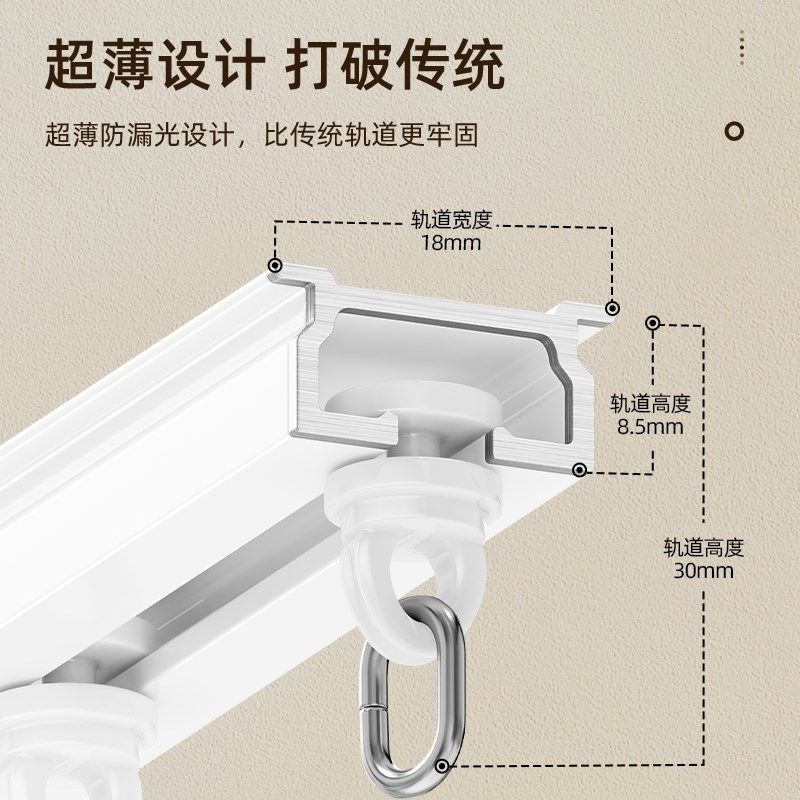 超薄设计 打破传统

超薄防漏光设计，比传统轨道更牢固

轨道宽度
18mm

轨道高度
8.5mm

轨道高度
30mm