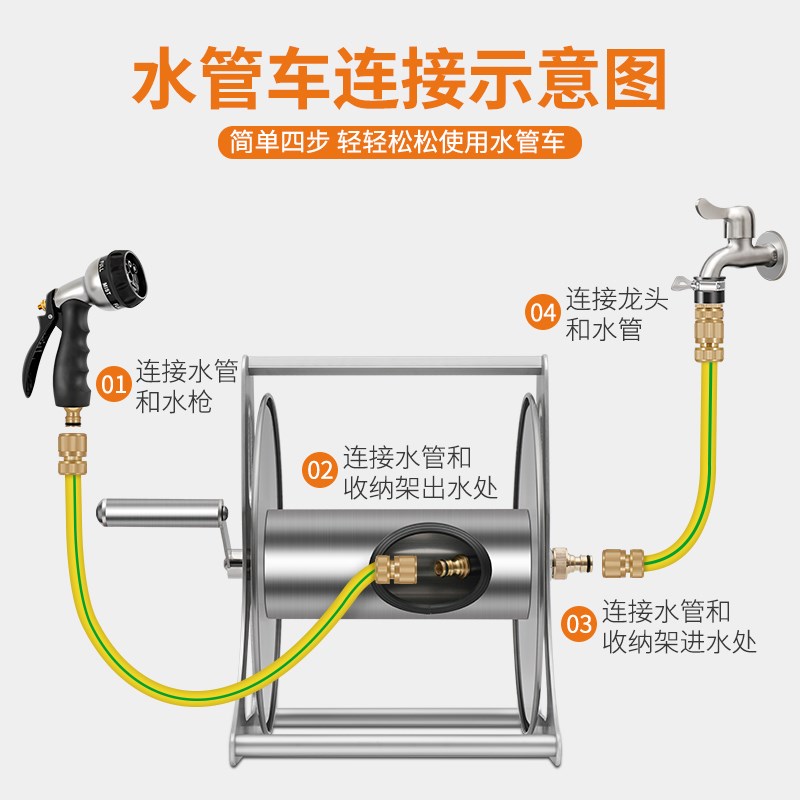 水管车连接示意图

简单四步 轻轻松松使用水管车

01 连接水管和水枪

02 连接水管和收纳架出水处

03 连接水管和收纳架进水处

04 连接龙头和水管