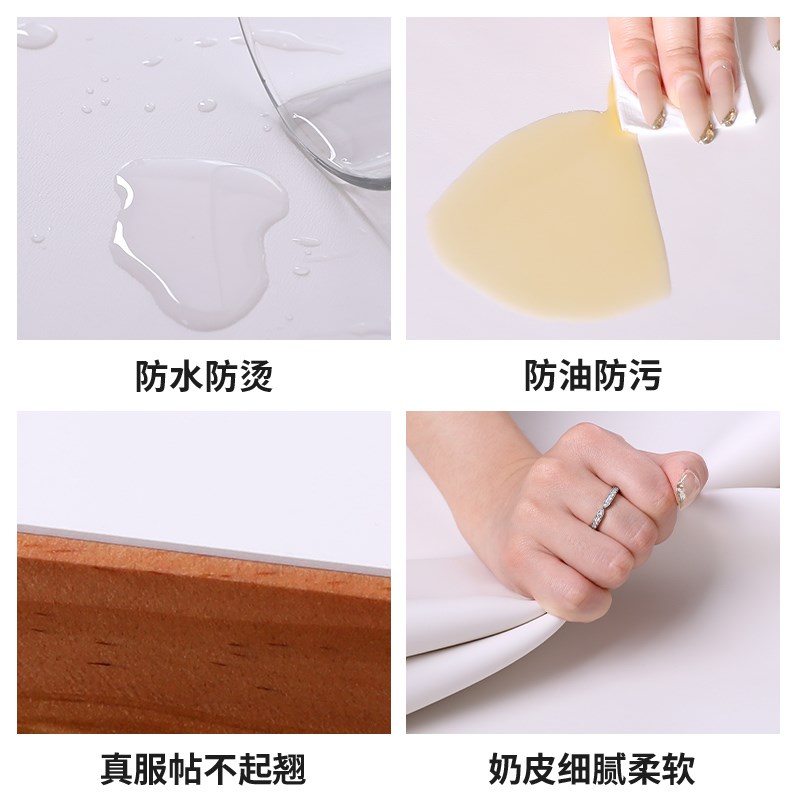 防水防烫

防油防污

真服帖不起翘

奶皮细腻柔软