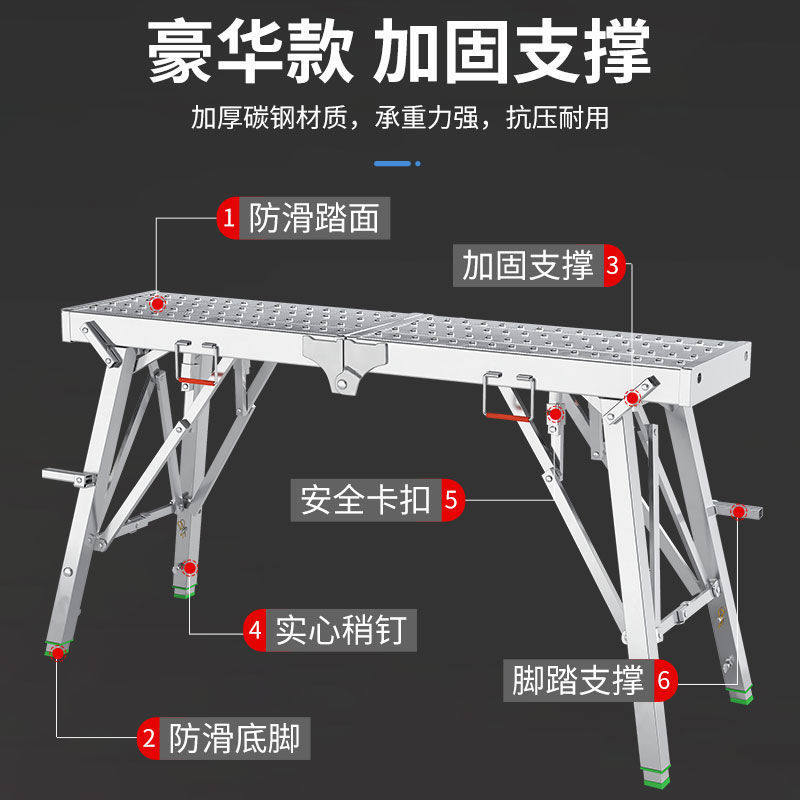 豪华款 加固支撑

加厚碳钢材质，承重力强，抗压耐用

1 防滑踏面

加固支撑 3

安全卡扣 5

4 实心稍钉

脚踏支撑 6

2 防滑底脚