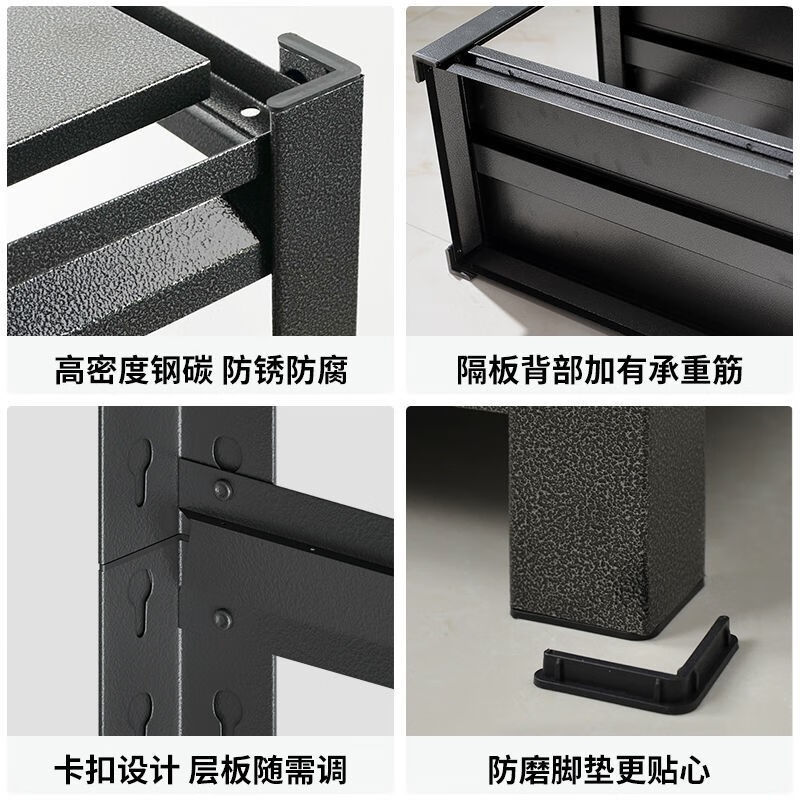 高密度钢碳 防锈防腐

隔板背部加有承重筋

卡扣设计 层板随需调

防磨脚垫更贴心