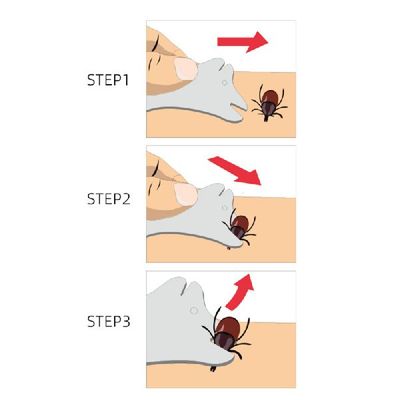 STEP1

STEP2

STEP3