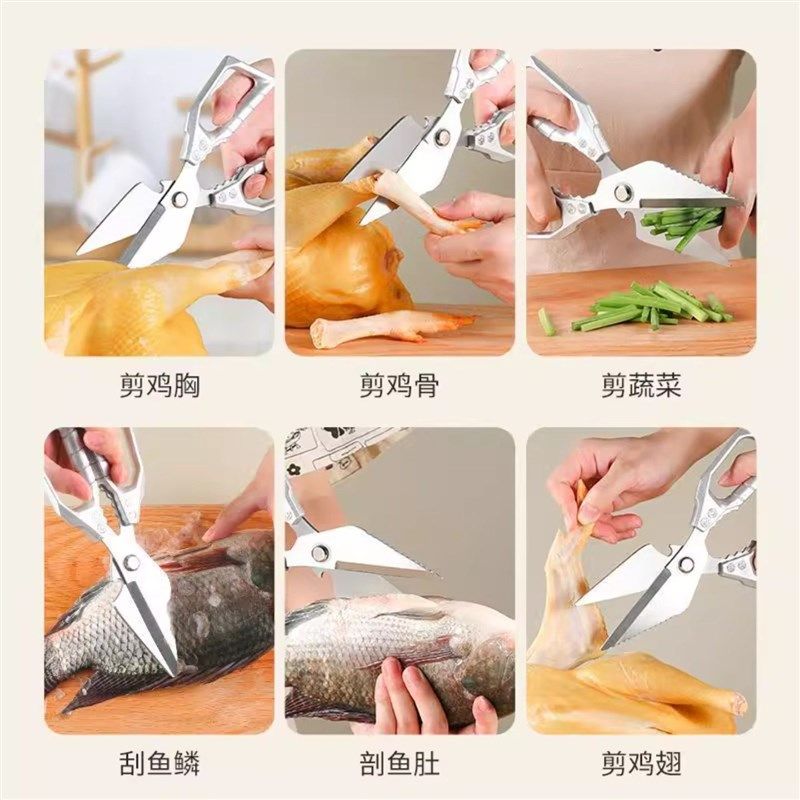 剪鸡胸

剪鸡骨

剪蔬菜

刮鱼鳞

剖鱼肚

剪鸡翅