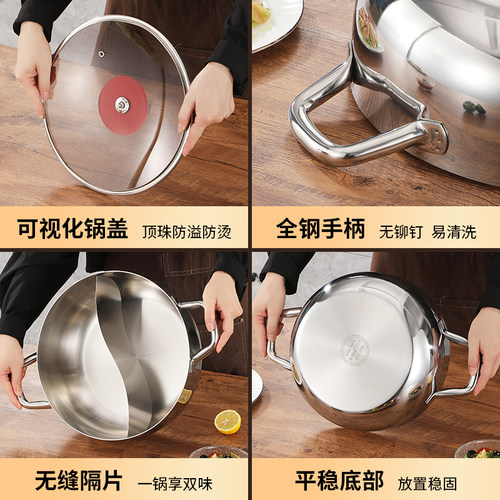 可视化锅盖 顶珠防溢防烫

全钢手柄 无铆钉 易清洗

无缝隔片 一锅享双味

平稳底部 放置稳固