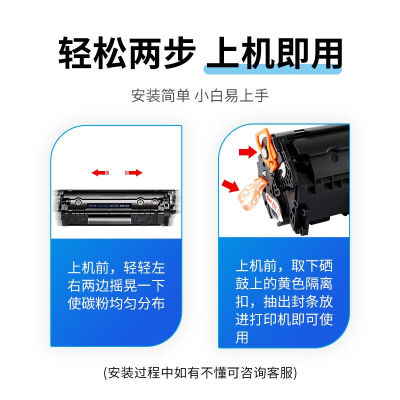 轻松两步 上机即用

安装简单 小白易上手

上机前，轻轻左右两边摇晃一下使碳粉均匀分布

上机前，取下硒鼓上的黄色隔离扣，抽出封条放进打印机即可使用

(安装过程中如有不懂可咨询客服)