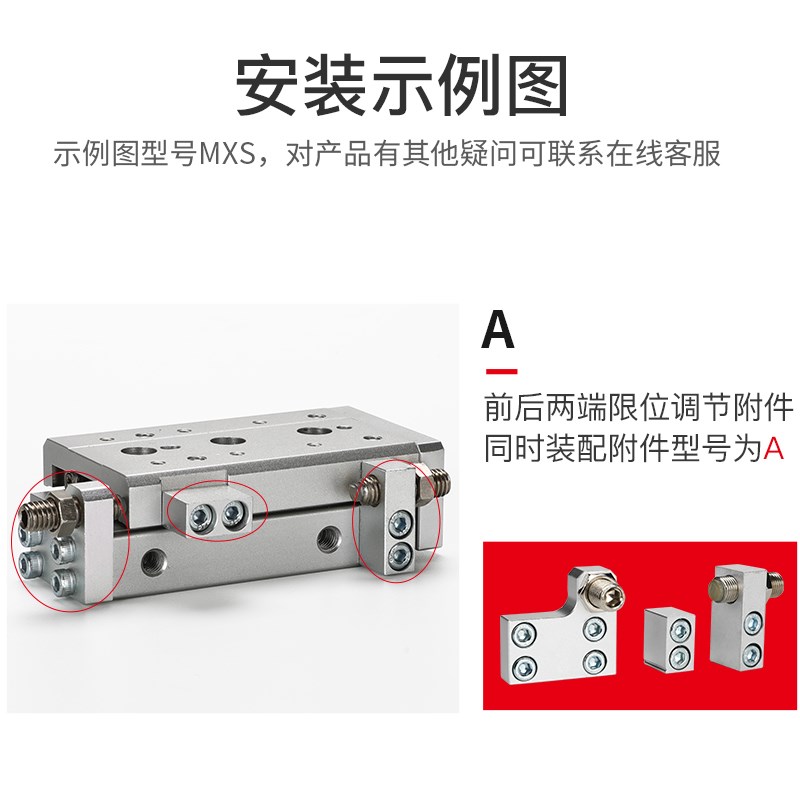 安装示例图

示例图型号MXS，对产品有其他疑问可联系在线客服

A

前后两端限位调节附件
同时装配附件型号为A