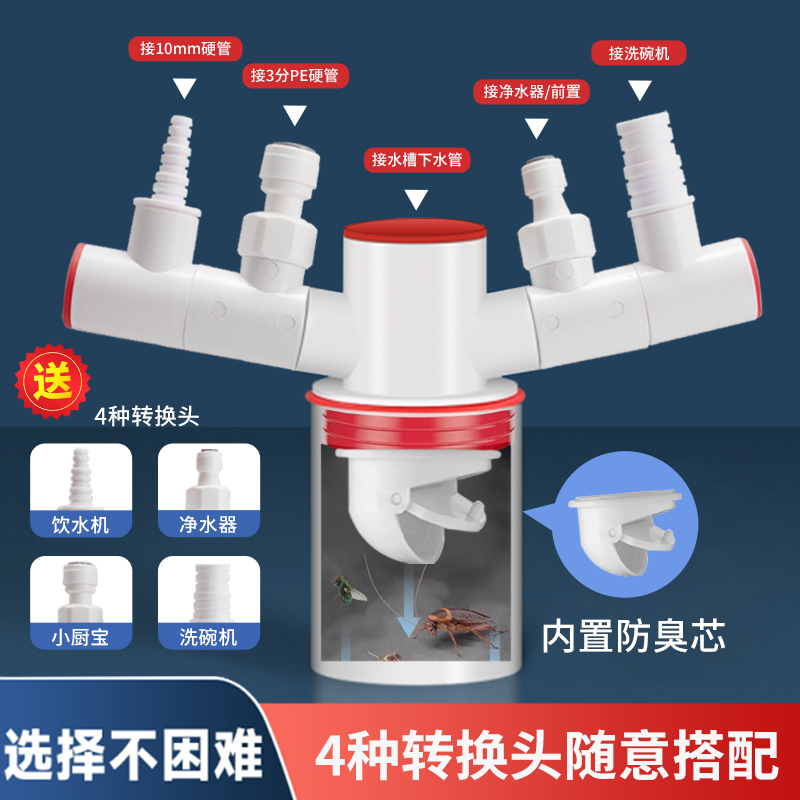 接10mm硬管

接3分PE硬管

接水槽下水管

接净水器/前置

接洗碗机

送

4种转换头

饮水机

净水器

小厨宝

洗碗机

内置防臭芯

选择不困难

4种转换头随意搭配